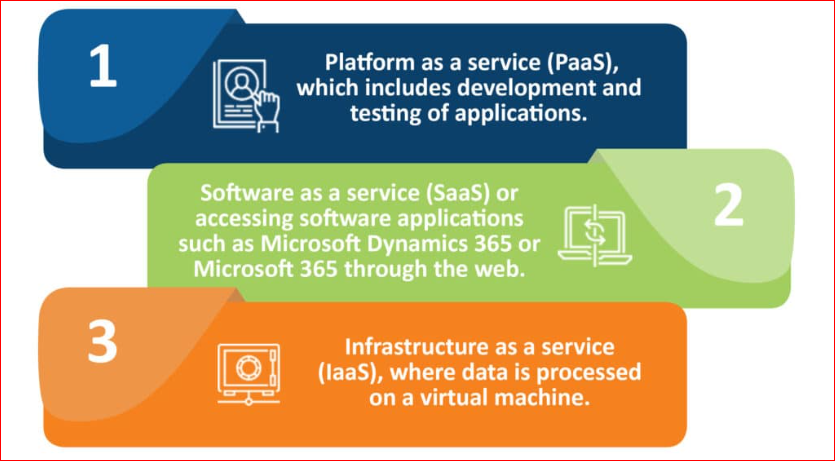 1

Platform as a service (PaaS), which includes development and testing of applications.

Software as a service (SaaS) or accessing software applications such as Microsoft Dynamics 365 or Microsoft 365 through the web.

2

3

Infrastructure as a service (IaaS), where data is processed on a virtual machine.